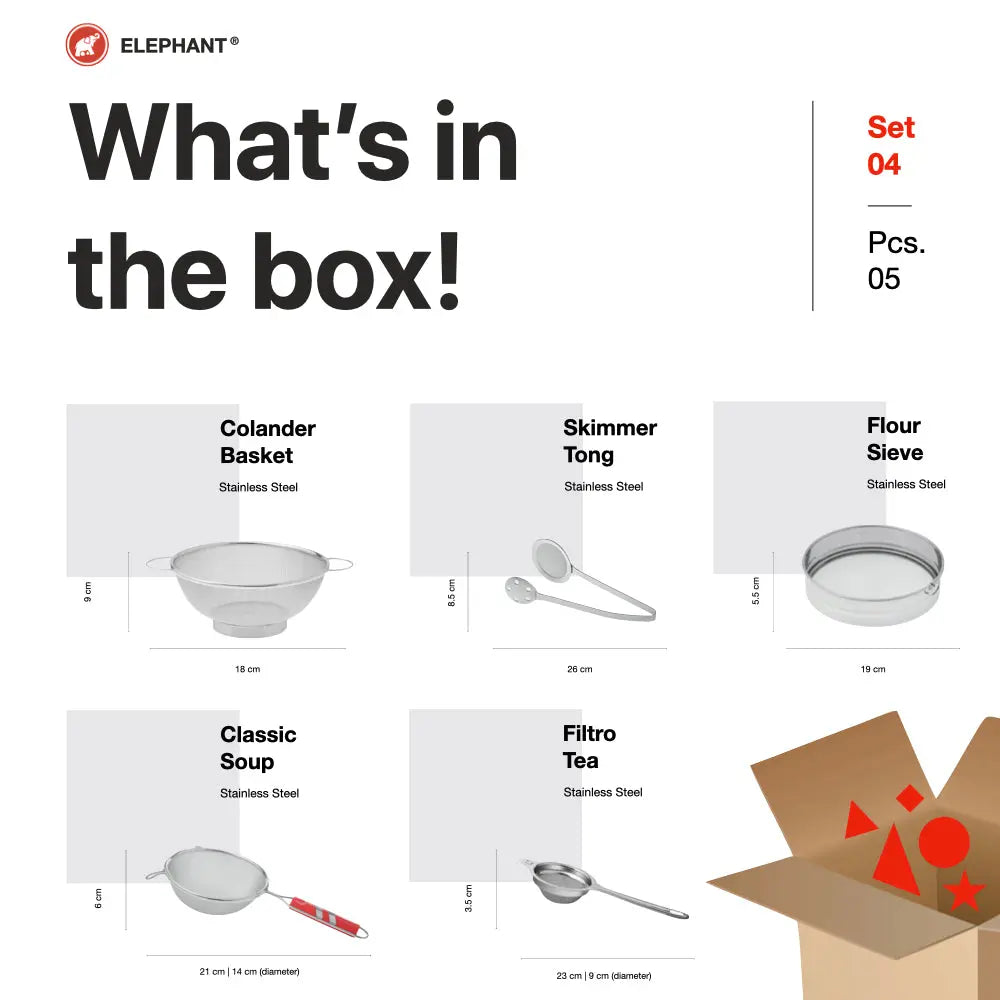 ELEPHANT®

What's in the box!

Set 04

Pcs. 05

Colander Basket
Stainless Steel
9 cm
18 cm

Skimmer Tong
Stainless Steel
8.5 cm
26 cm

Flour Sieve
Stainless Steel
5.5 cm
19 cm

Classic Soup
Stainless Steel
6 cm
21 cm | 14 cm (diameter)

Filtro Tea
Stainless Steel
3.5 cm
23 cm | 9 cm (diameter)